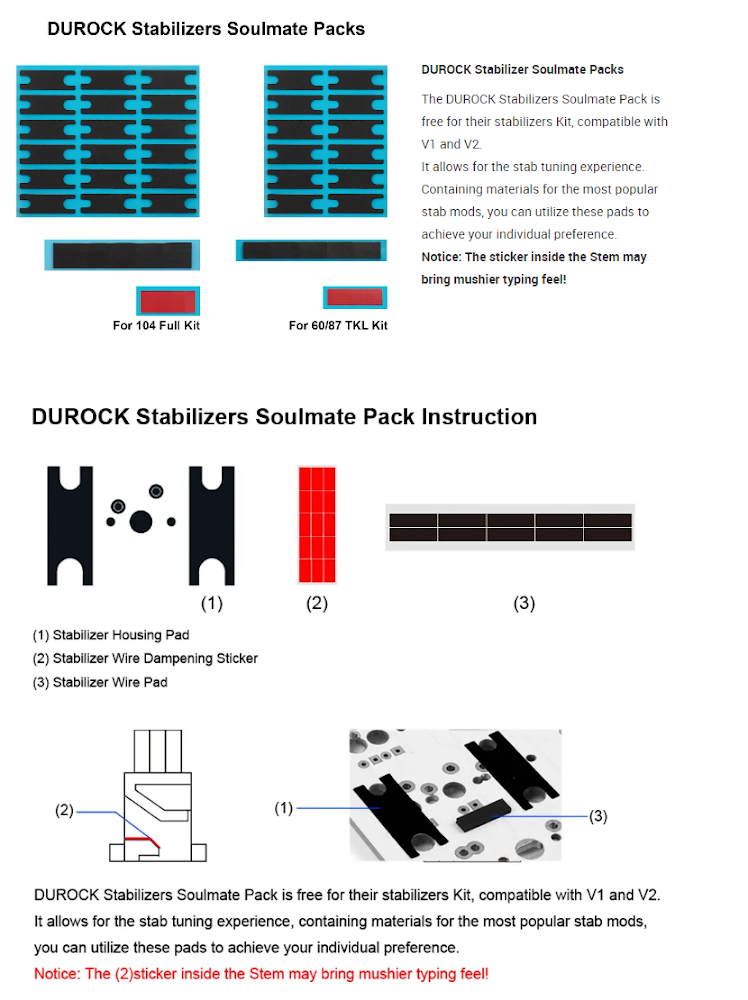 DUROCK Stabilizers Soulmate Packs

For 104 Full Kit

For 60/87 TKL Kit

DUROCK Stabilizer Soulmate Packs

The DUROCK Stabilizers Soulmate Pack is free for their stabilizers Kit, compatible with V1 and V2.
It allows for the stab tuning experience. Containing materials for the most popular stab mods, you can utilize these pads to achieve your individual preference.
Notice: The sticker inside the Stem may bring mushier typing feel!

DUROCK Stabilizers Soulmate Pack Instruction

(1)

(2)

(3)

(1) Stabilizer Housing Pad
(2) Stabilizer Wire Dampening Sticker
(3) Stabilizer Wire Pad

(2)

(1)

(3)

DUROCK Stabilizers Soulmate Pack is free for their stabilizers Kit, compatible with V1 and V2. It allows for the stab tuning experience, containing materials for the most popular stab mods, you can utilize these pads to achieve your individual preference.
Notice: The (2)sticker inside the Stem may bring mushier typing feel!