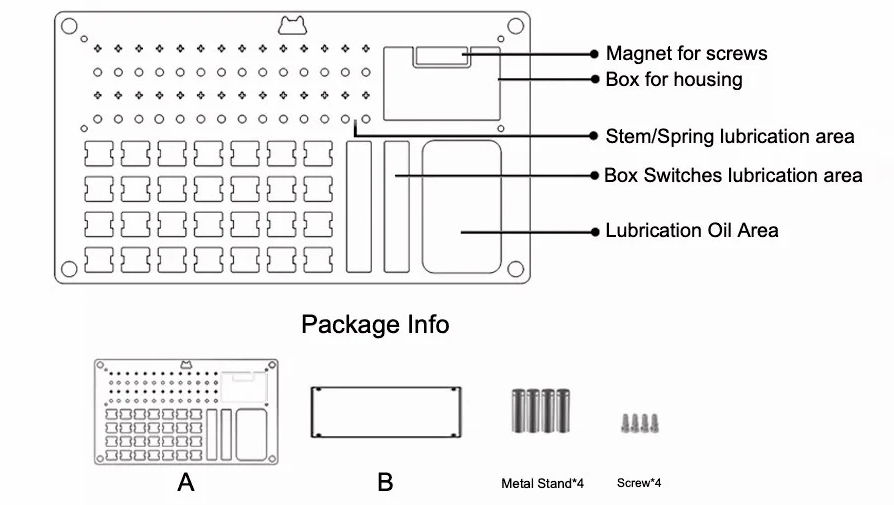 Magnet for screws
Box for housing
Stem/Spring lubrication area
Box Switches lubrication area
Lubrication Oil Area

Package Info

A
B
Metal Stand*4
Screw*4